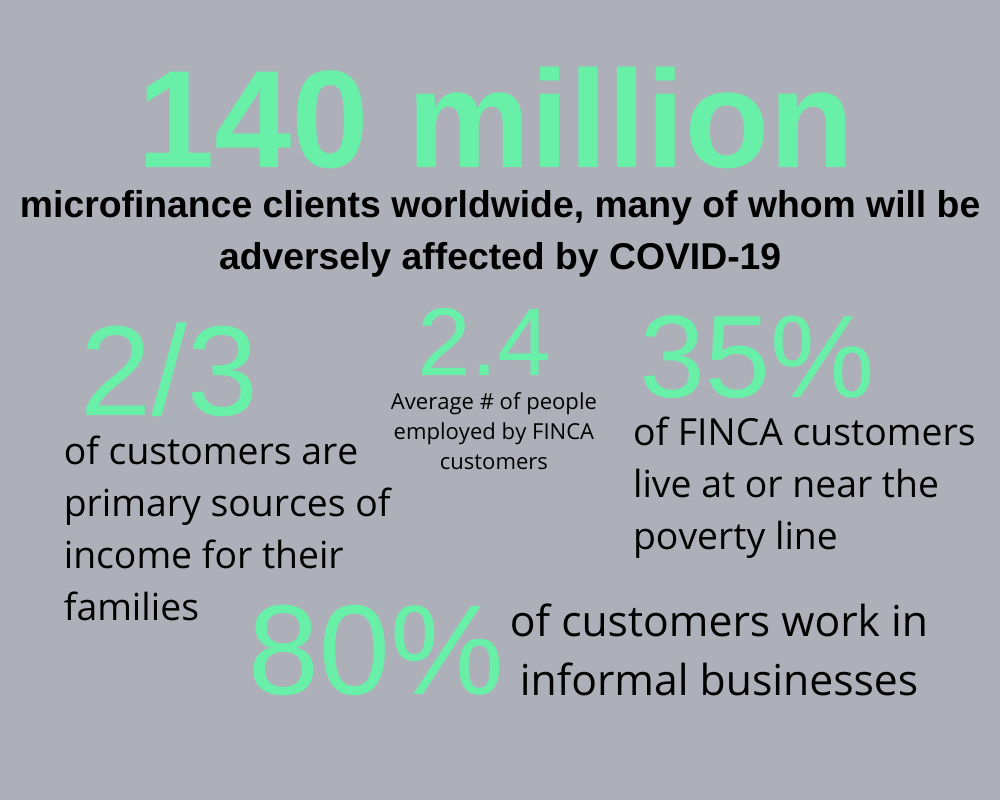 140 million

microfinance clients worldwide, many of whom will be adversely affected by COVID-19

2/3

of customers are primary sources of income for their families

2.4

Average # of people employed by FINCA customers

35%

of FINCA customers live at or near the poverty line

80%

of customers work in informal businesses